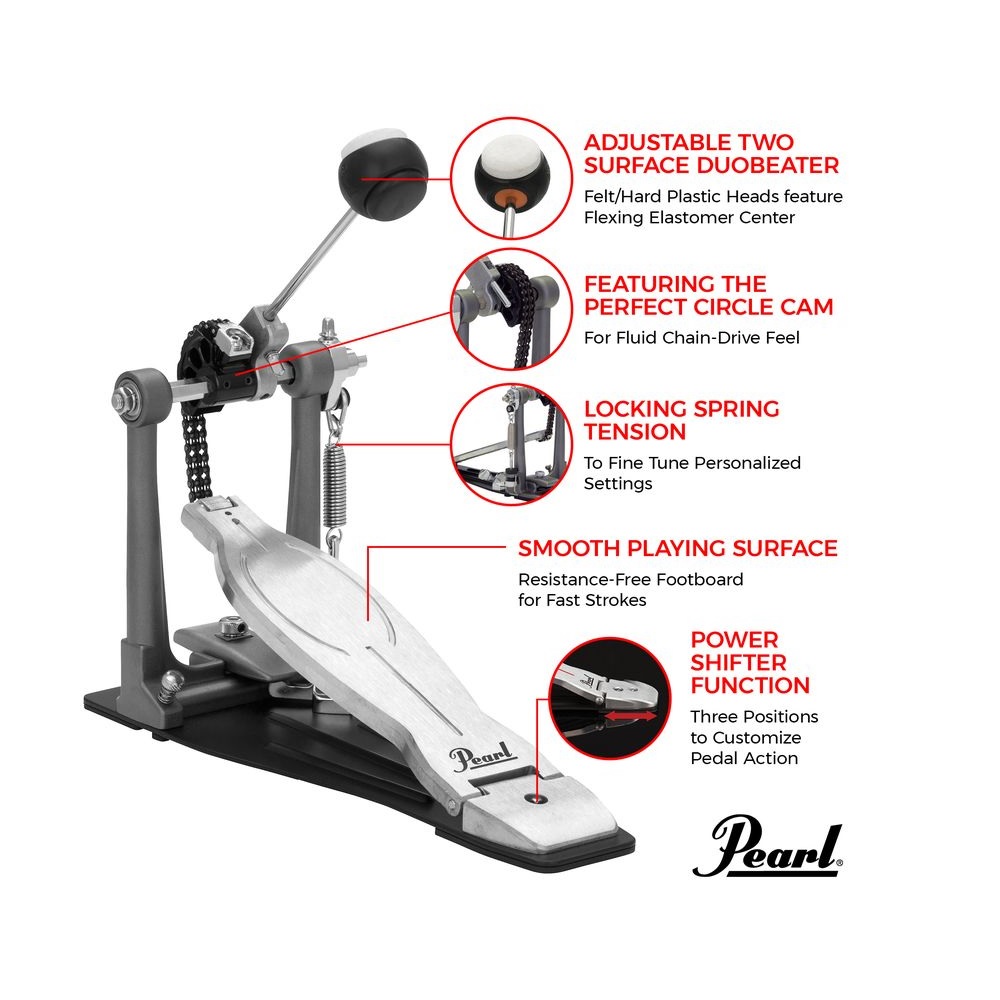 ADJUSTABLE TWO SURFACE DUOBEATER

Felt/Hard Plastic Heads feature Flexing Elastomer Center

FEATURING THE PERFECT CIRCLE CAM

For Fluid Chain-Drive Feel

LOCKING SPRING TENSION

To Fine Tune Personalized Settings

SMOOTH PLAYING SURFACE

Resistance-Free Footboard for Fast Strokes

POWER SHIFTER FUNCTION

Three Positions to Customize Pedal Action

Pearl

Pearl